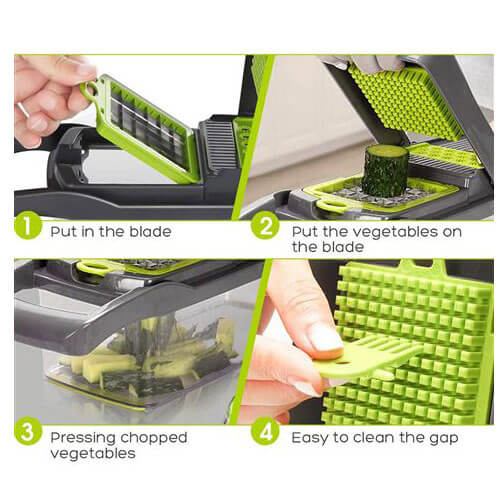 1 Put in the blade

2 Put the vegetables on the blade

3 Pressing chopped vegetables

4 Easy to clean the gap