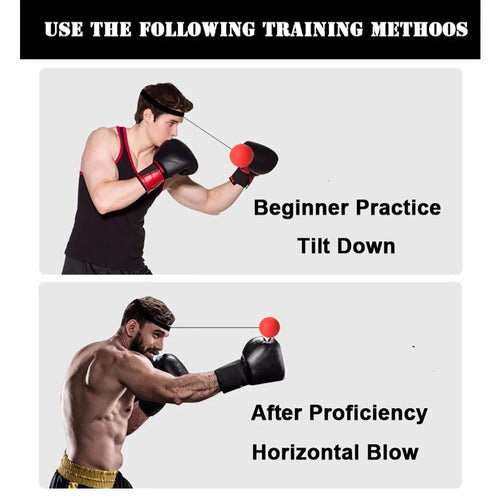 USE THE FOLLOWING TRAINING METHOOS

Beginner Practice
Tilt Down

After Proficiency
Horizontal Blow