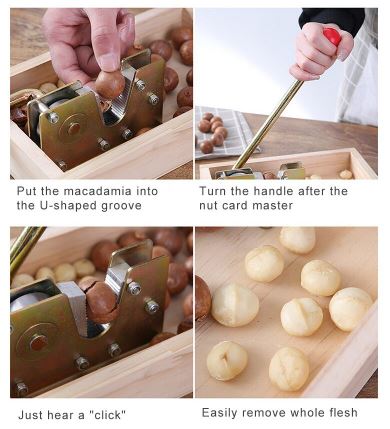 Put the macadamia into the U-shaped groove

Turn the handle after the nut card master

Just hear a "click"

Easily remove whole flesh