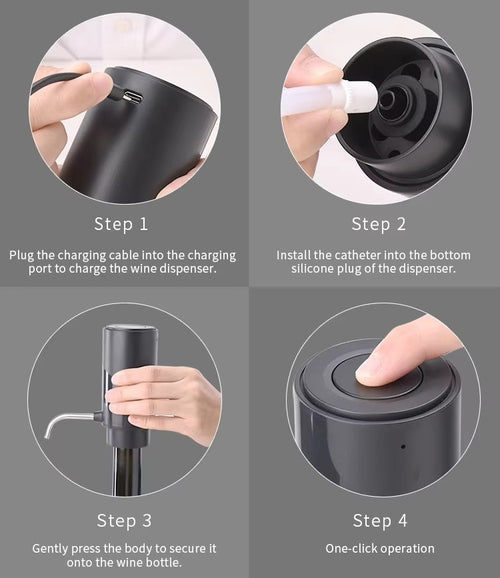 Step 1

Plug the charging cable into the charging port to charge the wine dispenser.

Step 2

Install the catheter into the bottom silicone plug of the dispenser.

Step 3

Gently press the body to secure it onto the wine bottle.

Step 4

One-click operation