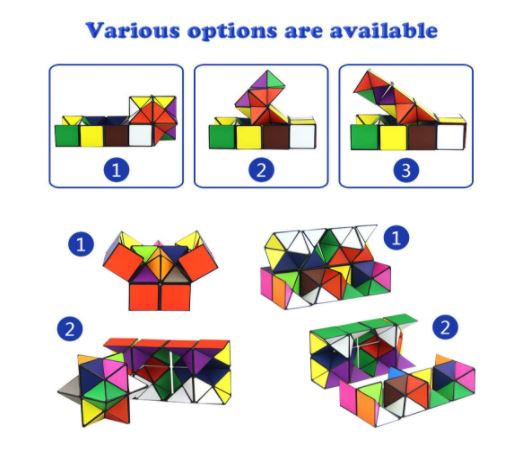 Various options are available

1

2

3

1

1

2

2